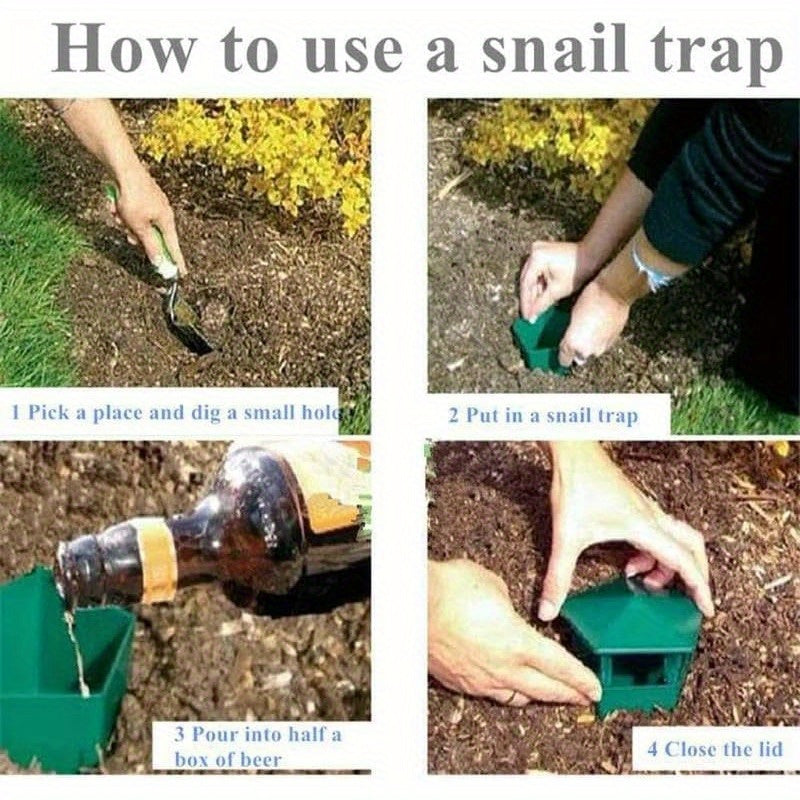 How to use a snail trap

1 Pick a place and dig a small hole

2 Put in a snail trap

3 Pour into half a box of beer

4 Close the lid