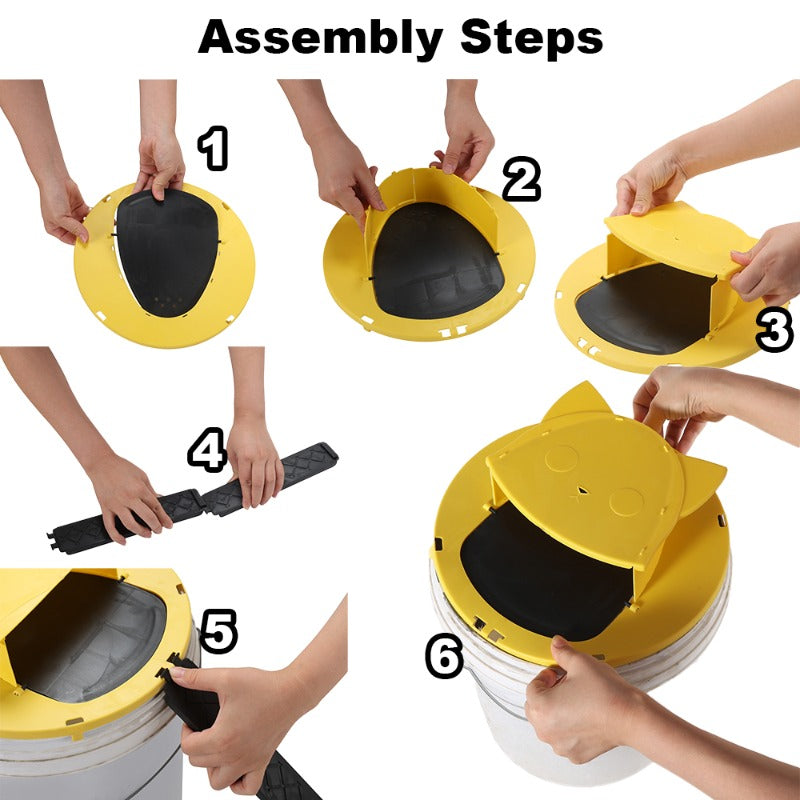 Assembly Steps

1

2

3

4

5

6